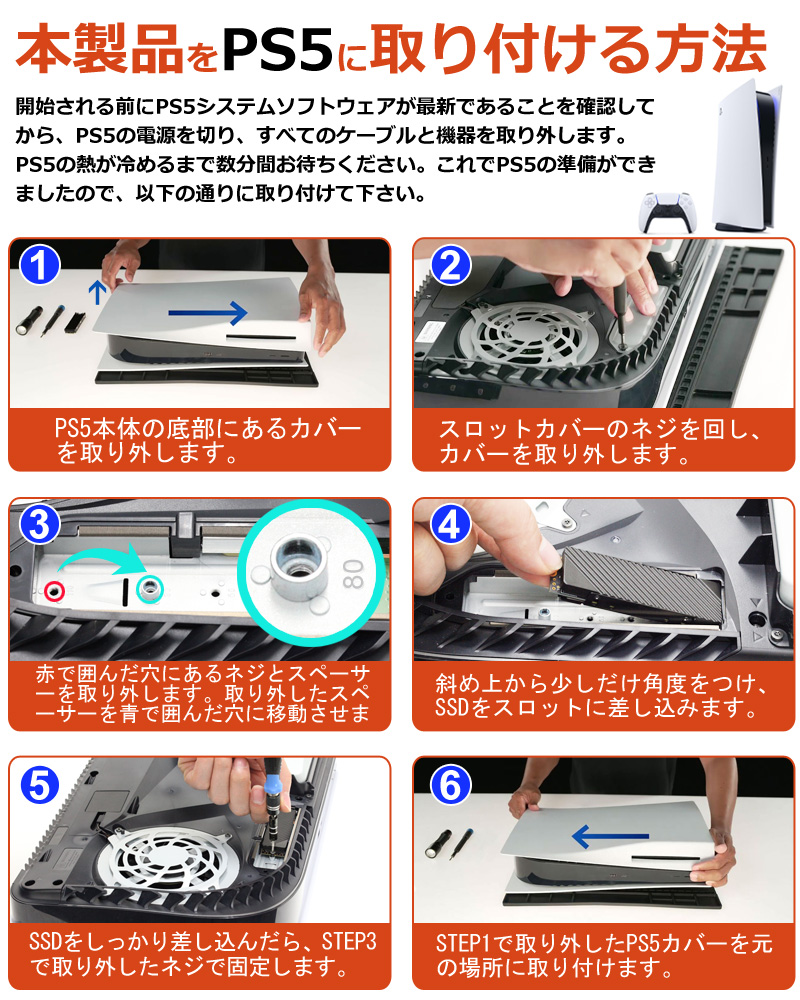 本製品をPS5に取り付ける方法

開始される前にPS5システムソフトウェアが最新であることを確認してから、PS5の電源を切り、すべてのケーブルと機器を取り外します。PS5の熱が冷めるまで数分間お待ちください。これでPS5の準備ができましたので、以下の通りに取り付けて下さい。

1

PS5本体の底部にあるカバーを取り外します。

2

スロットカバーのネジを回し、カバーを取り外します。

3

80

赤で囲んだ穴にあるネジとスペーサーを取り外します。取り外したスペーサーを青で囲んだ穴に移動させま

4

斜め上から少しだけ角度をつけ、SSDをスロットに差し込みます。

5

SSDをしっかり差し込んだら、STEP3で取り外したネジで固定します。

6

STEP1で取り外したPS5カバーを元の場所に取り付けます。